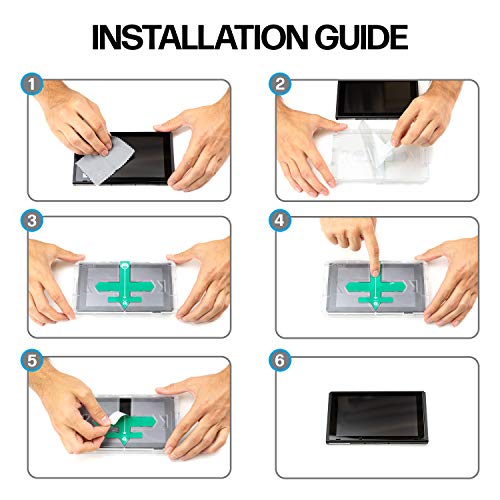 INSTALLATION GUIDE

1

2

3

4

5

6